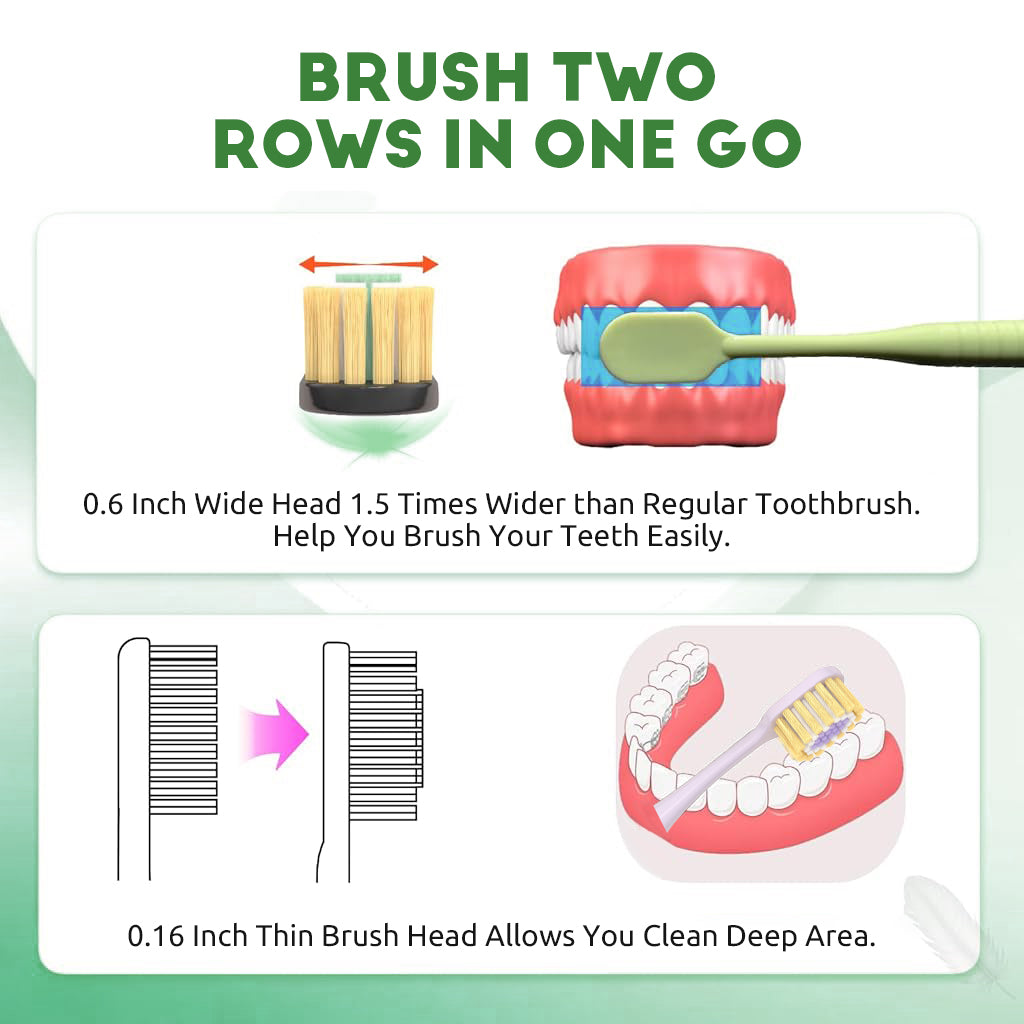 BRUSH TWO ROWS IN ONE GO

0.6 Inch Wide Head 1.5 Times Wider than Regular Toothbrush. Help You Brush Your Teeth Easily.

0.16 Inch Thin Brush Head Allows You Clean Deep Area.